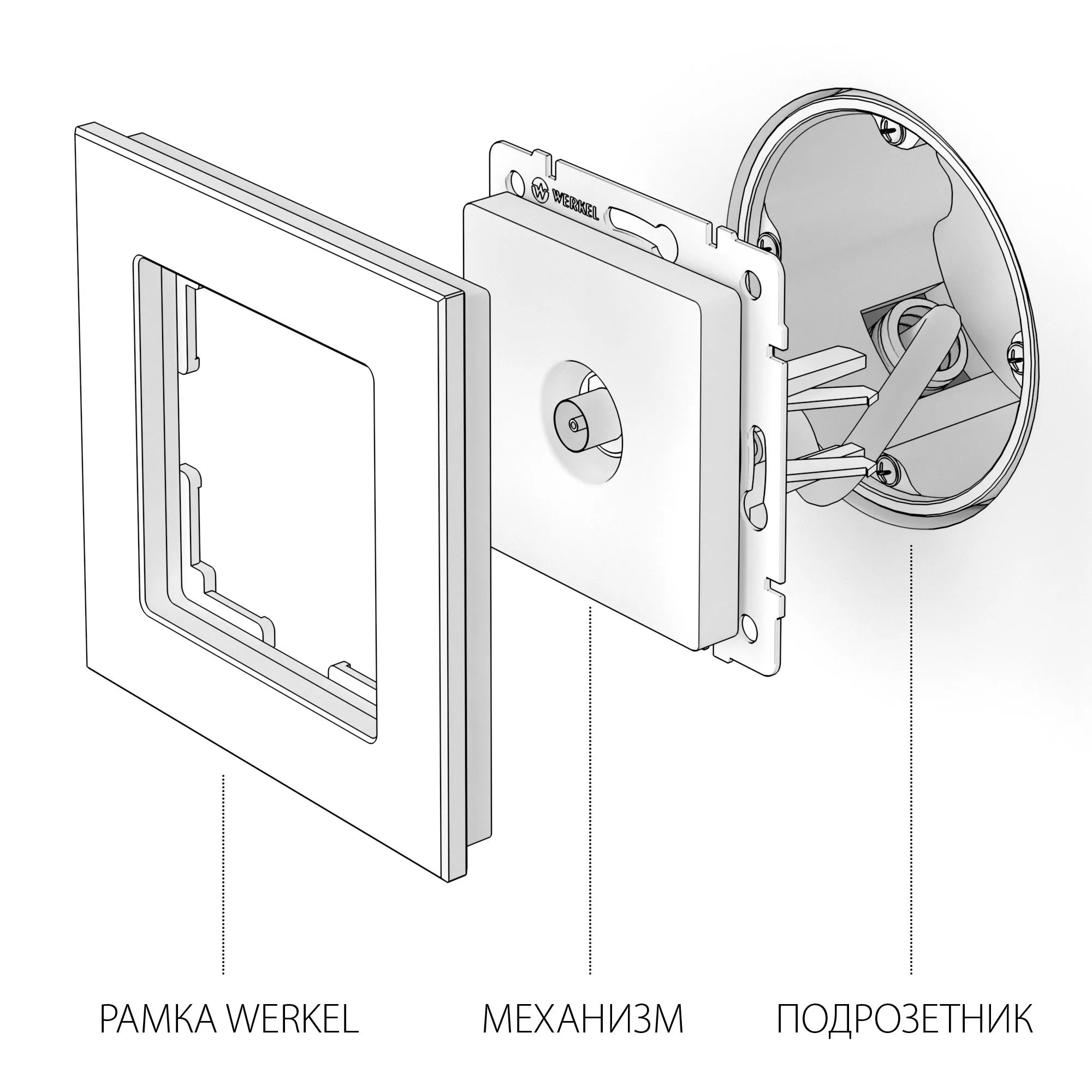 WERKEL

РАМКА WERKEL

МЕХАНИЗМ

ПОДРОЗЕТНИК