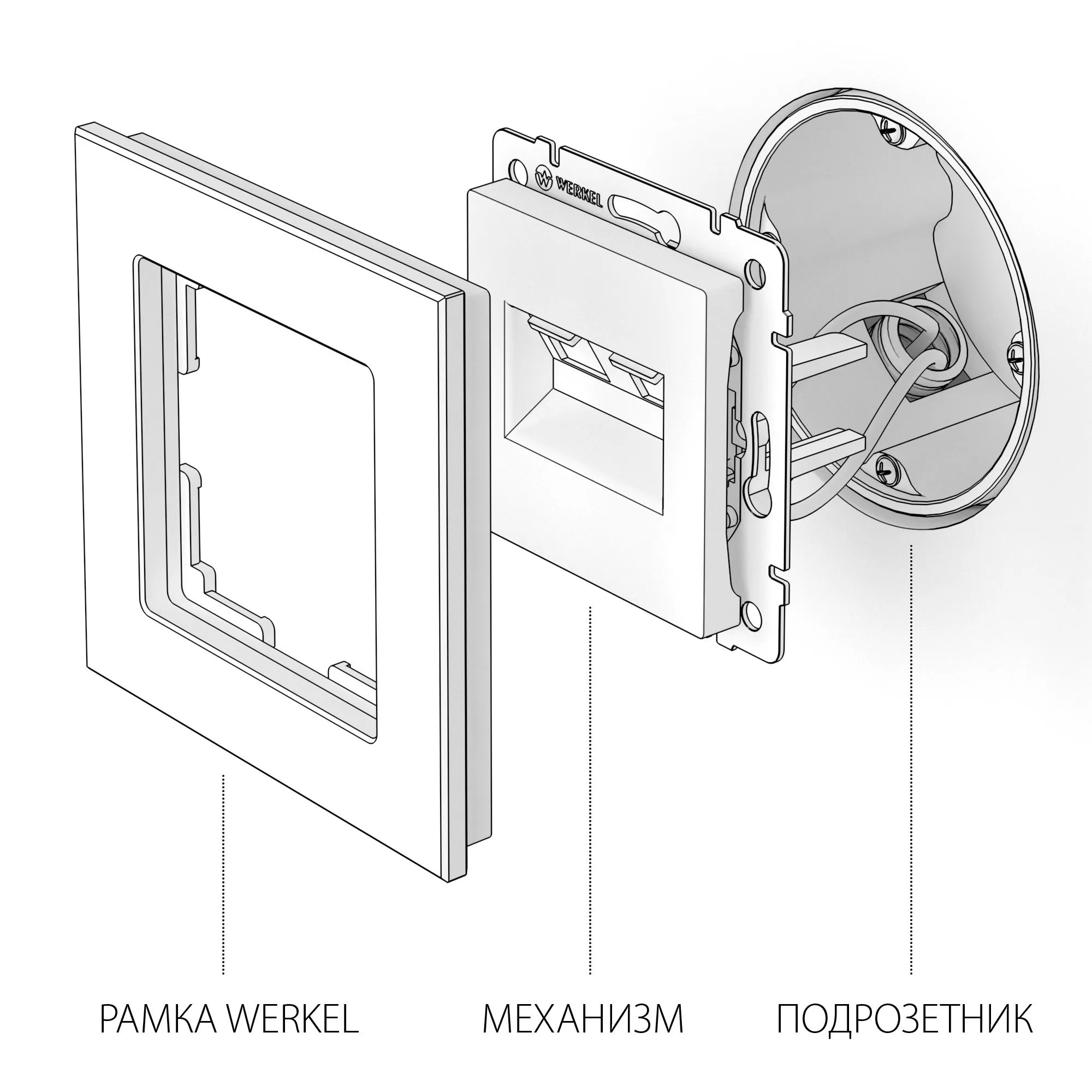 WERKEL

РАМКА WERKEL

МЕХАНИЗМ

ПОДРОЗЕТНИК